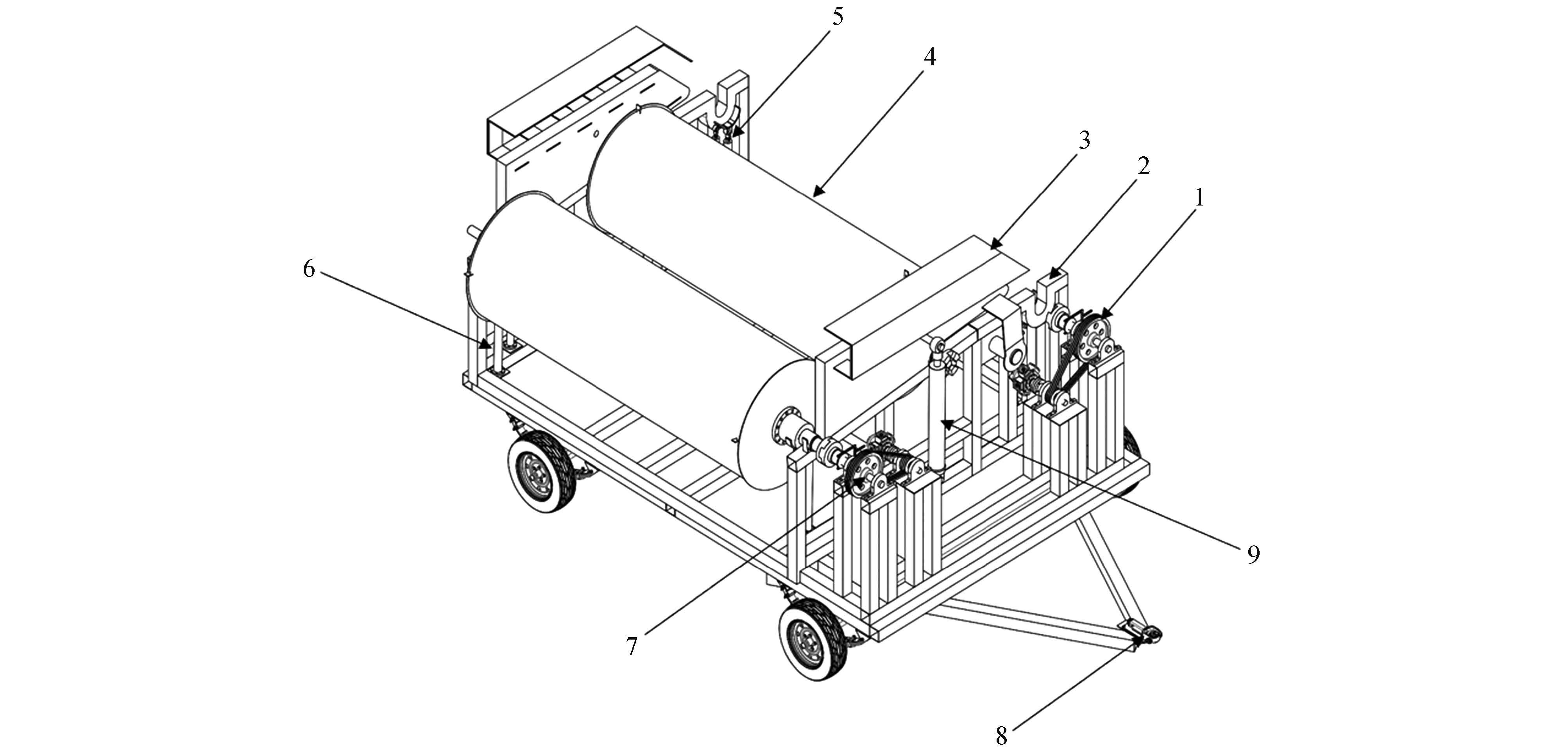 5
4
3
2
1
6
9
7
8